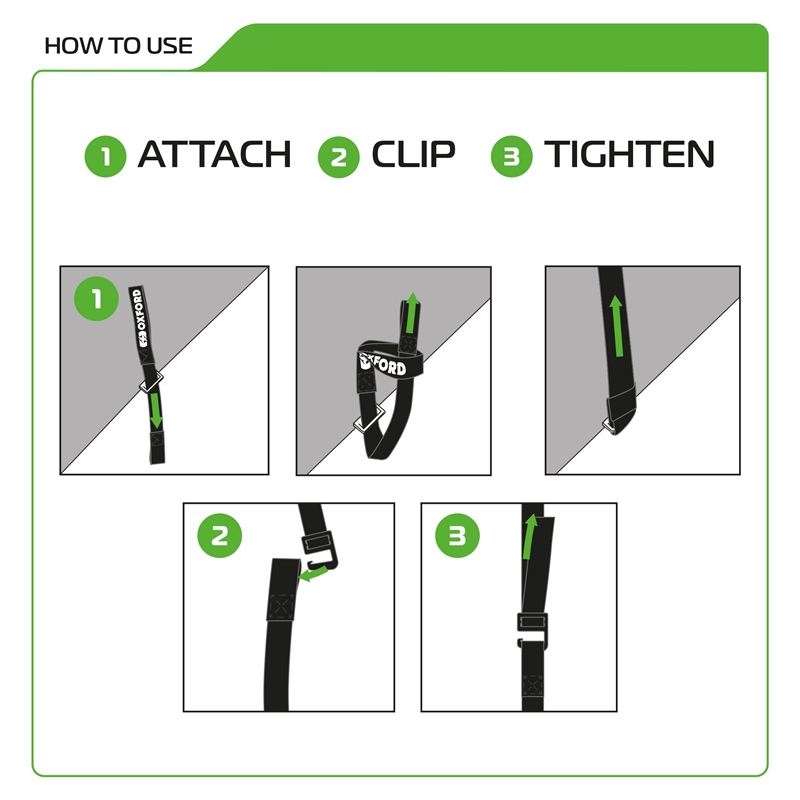 HOW TO USE

1 ATTACH 2 CLIP 3 TIGHTEN

1

OXFORD

OXFORD

2

3